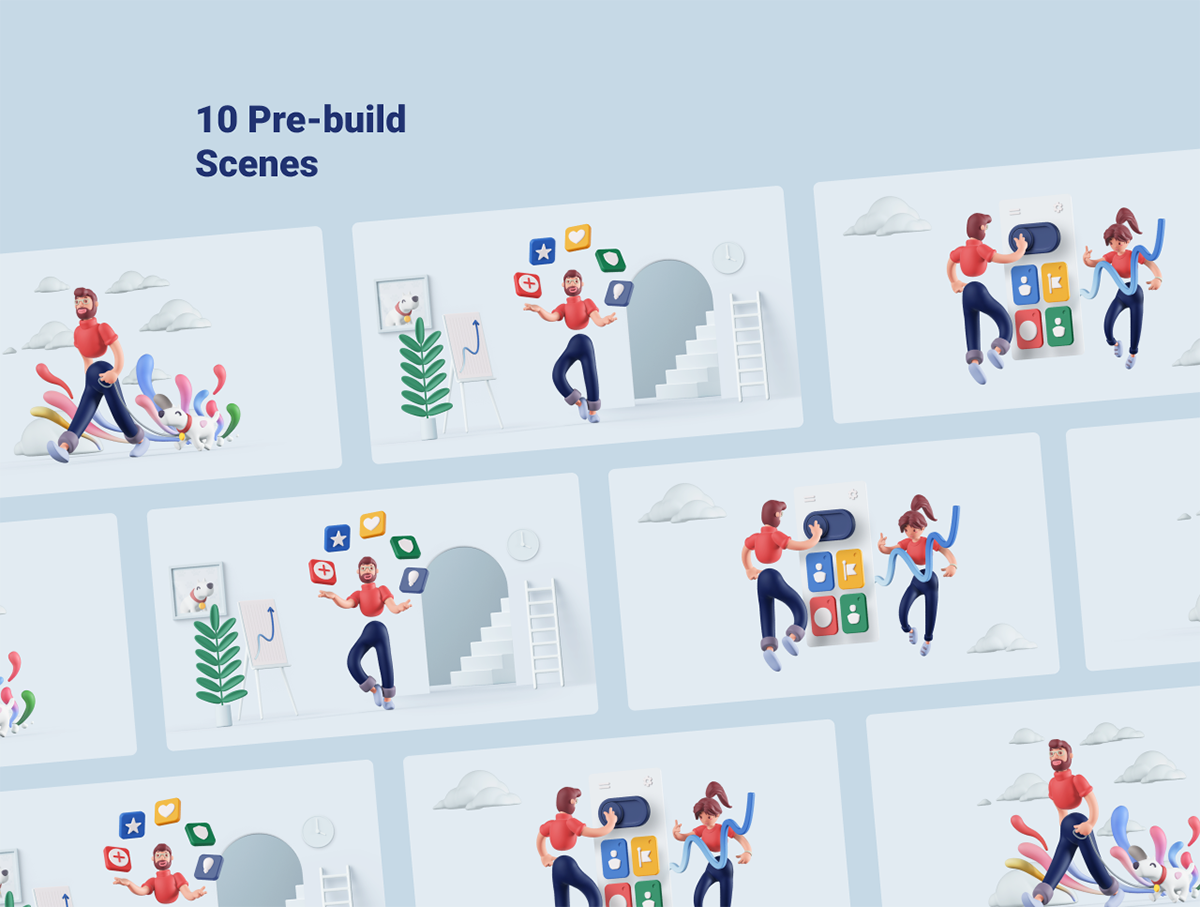 10 Pre-build Scenes