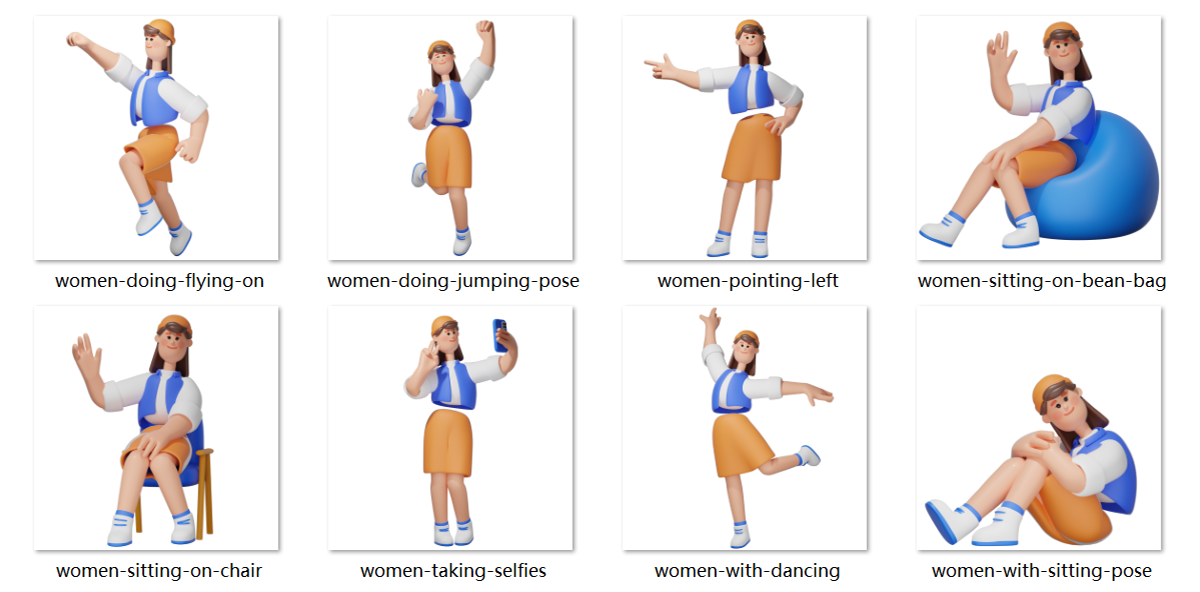 women-doing-flying-on

women-doing-jumping-pose

women-pointing-left

women-sitting-on-bean-bag

women-sitting-on-chair

women-taking-selfies

women-with-dancing

women-with-sitting-pose